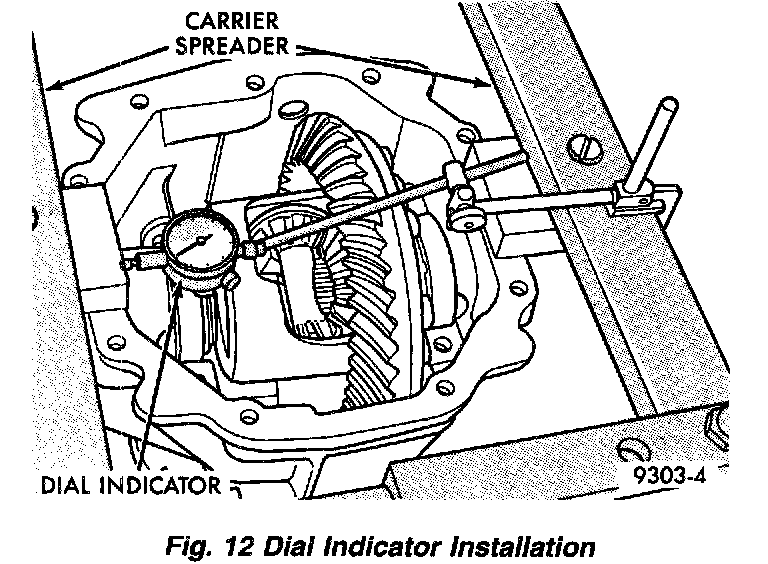 CARRIER SPREADER

DIAL INDICATOR

9303-4

Fig. 12 Dial Indicator Installation