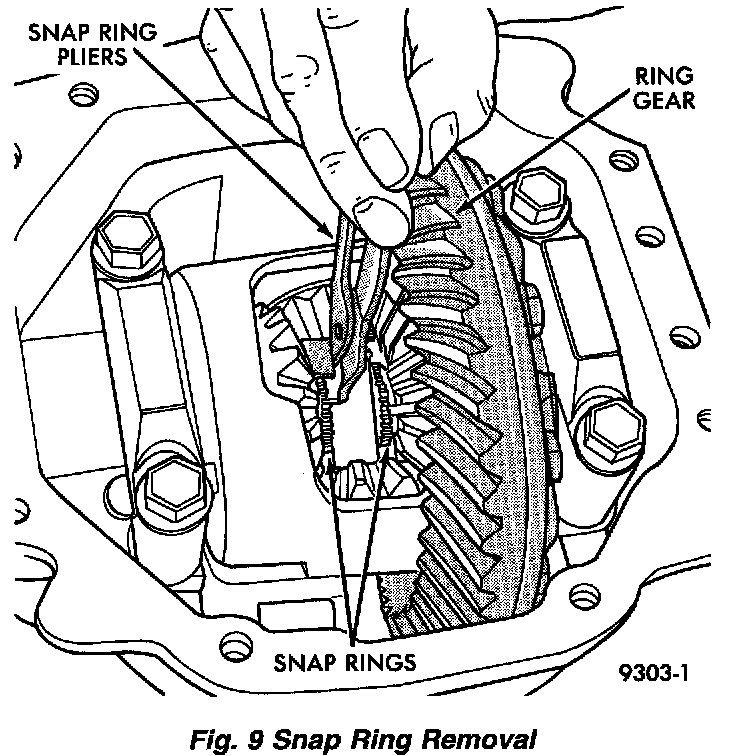 SNAP RING PLIERS

RING GEAR

SNAP RINGS

9303-1

Fig. 9 Snap Ring Removal