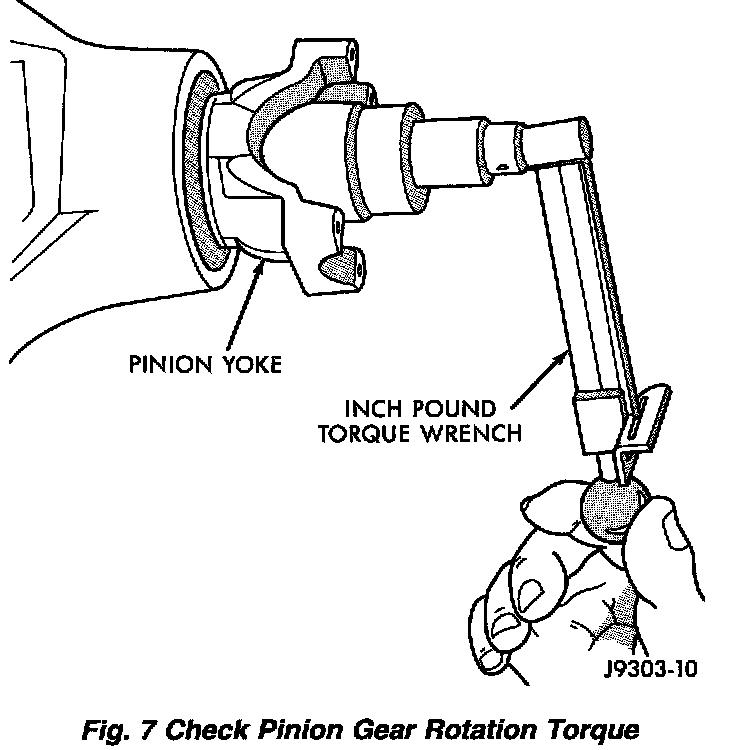 PINION YOKE

INCH POUND TORQUE WRENCH

J9303-10

Fig. 7 Check Pinion Gear Rotation Torque