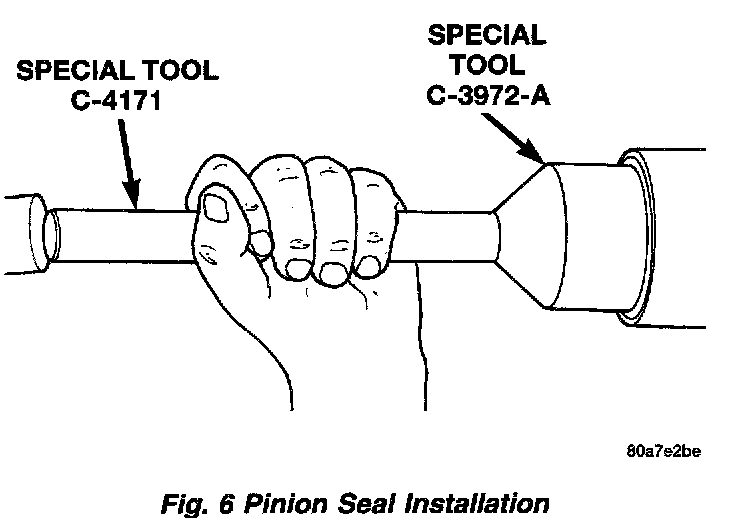 SPECIAL TOOL
C-4171

SPECIAL
TOOL
C-3972-A

80a7e2be

Fig. 6 Pinion Seal Installation