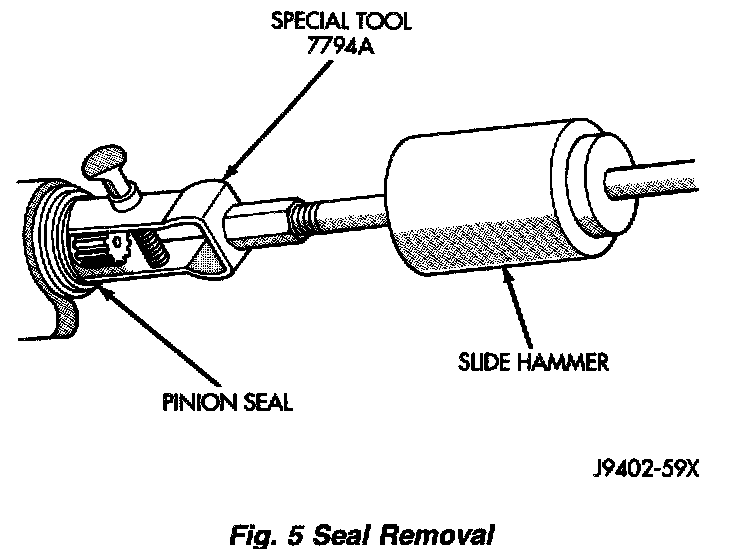 SPECIAL TOOL
7794A

SLIDE HAMMER

PINION SEAL

J9402-59X

Fig. 5 Seal Removal