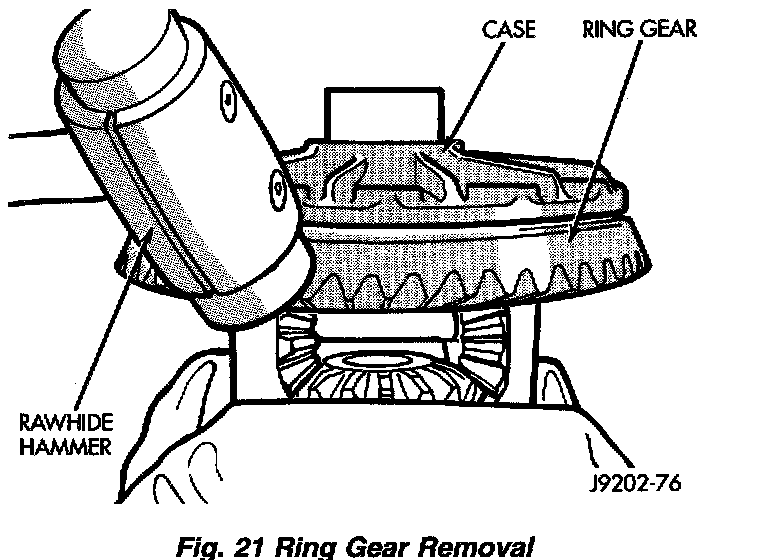 CASE
RING GEAR
RAWHIDE HAMMER
J9202-76
Fig. 21 Ring Gear Removal