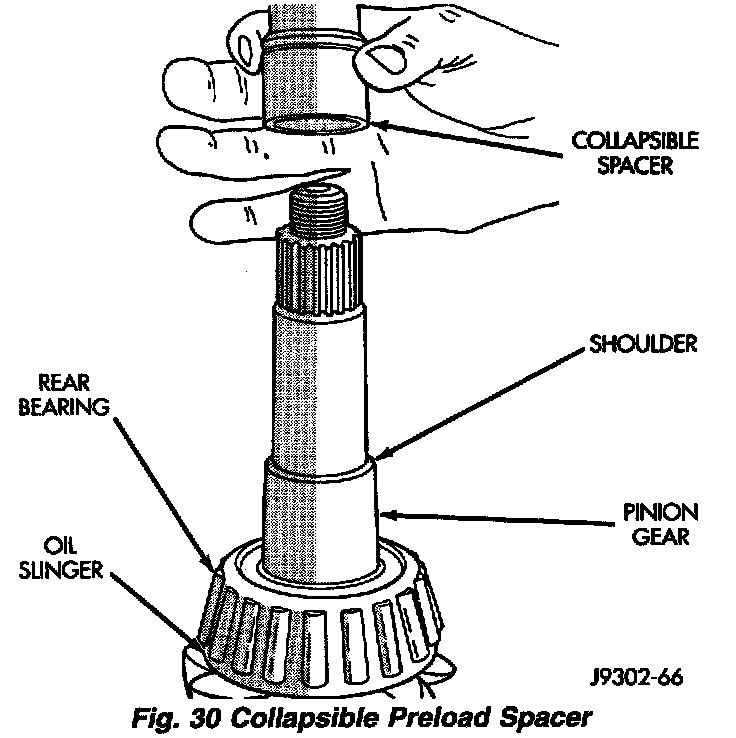 COLLAPSIBLE SPACER

SHOULDER

REAR BEARING

PINION GEAR

OIL SLINGER

J9302-66

Fig. 30 Collapsible Preload Spacer