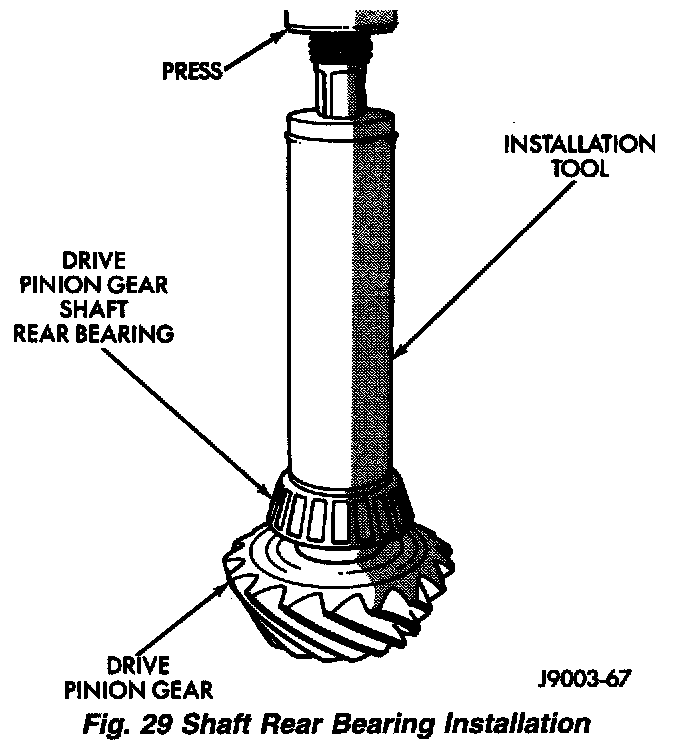 PRESS

INSTALLATION TOOL

DRIVE PINION GEAR SHAFT REAR BEARING

DRIVE PINION GEAR

J9003-67

Fig. 29 Shaft Rear Bearing Installation