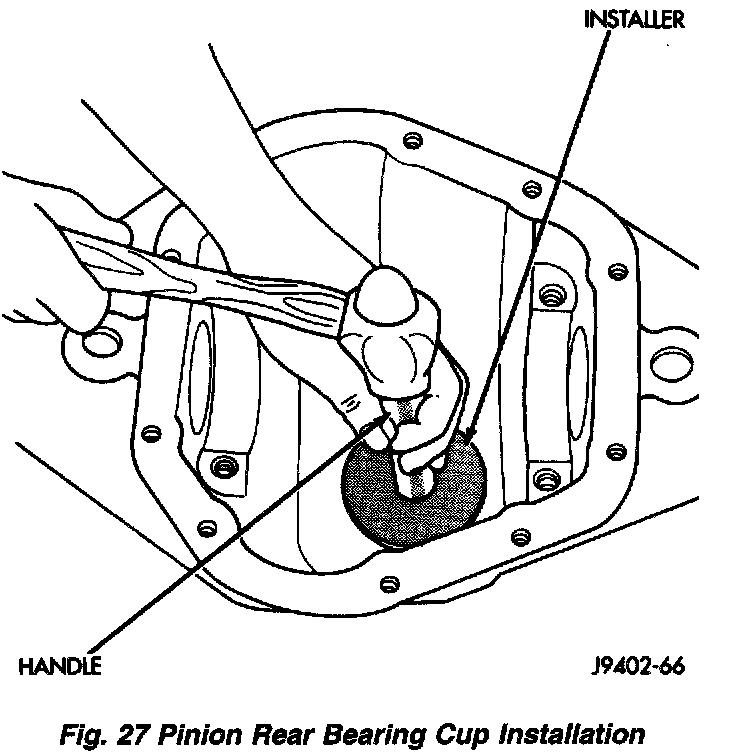 INSTALLER

HANDLE

J9402-66

Fig. 27 Pinion Rear Bearing Cup Installation