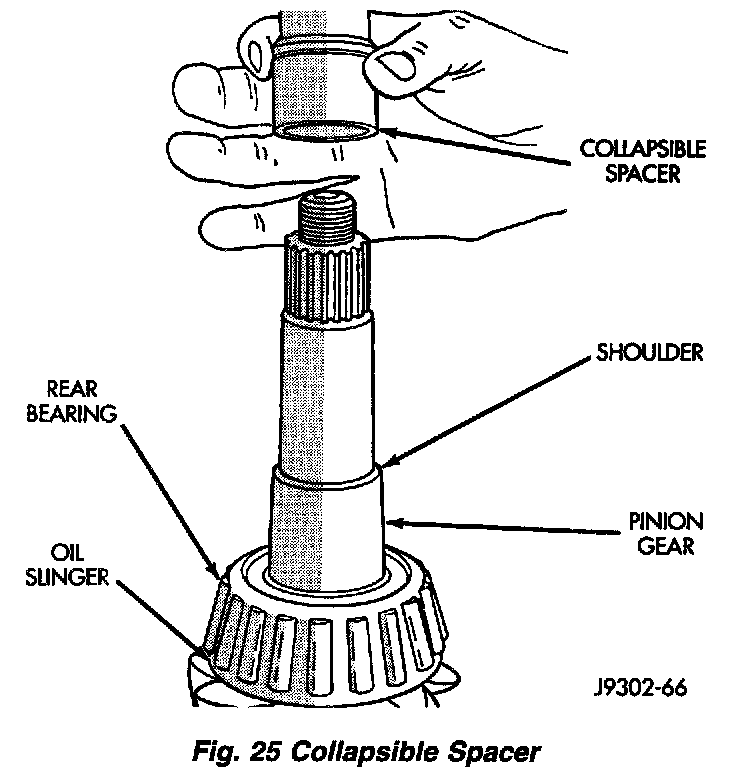 COLLAPSIBLE SPACER

SHOULDER

REAR BEARING

PINION GEAR

OIL SLINGER

J9302-66

Fig. 25 Collapsible Spacer