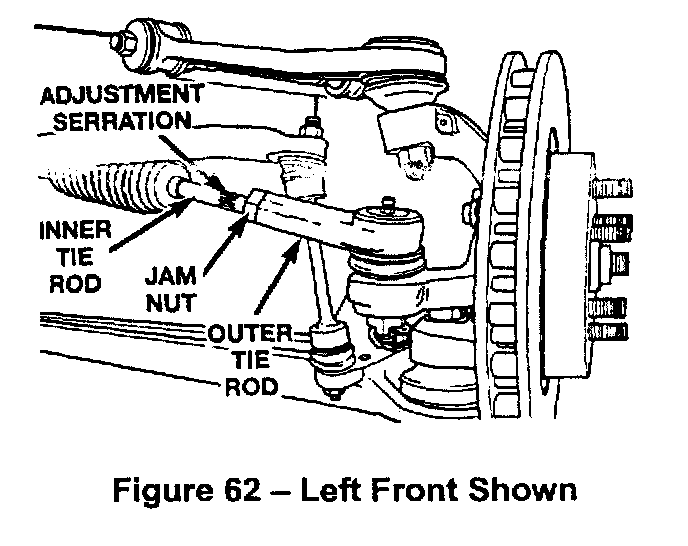 ADJUSTMENT SERRATION

INNER TIE ROD

JAM NUT

OUTER TIE ROD

Figure 62 – Left Front Shown