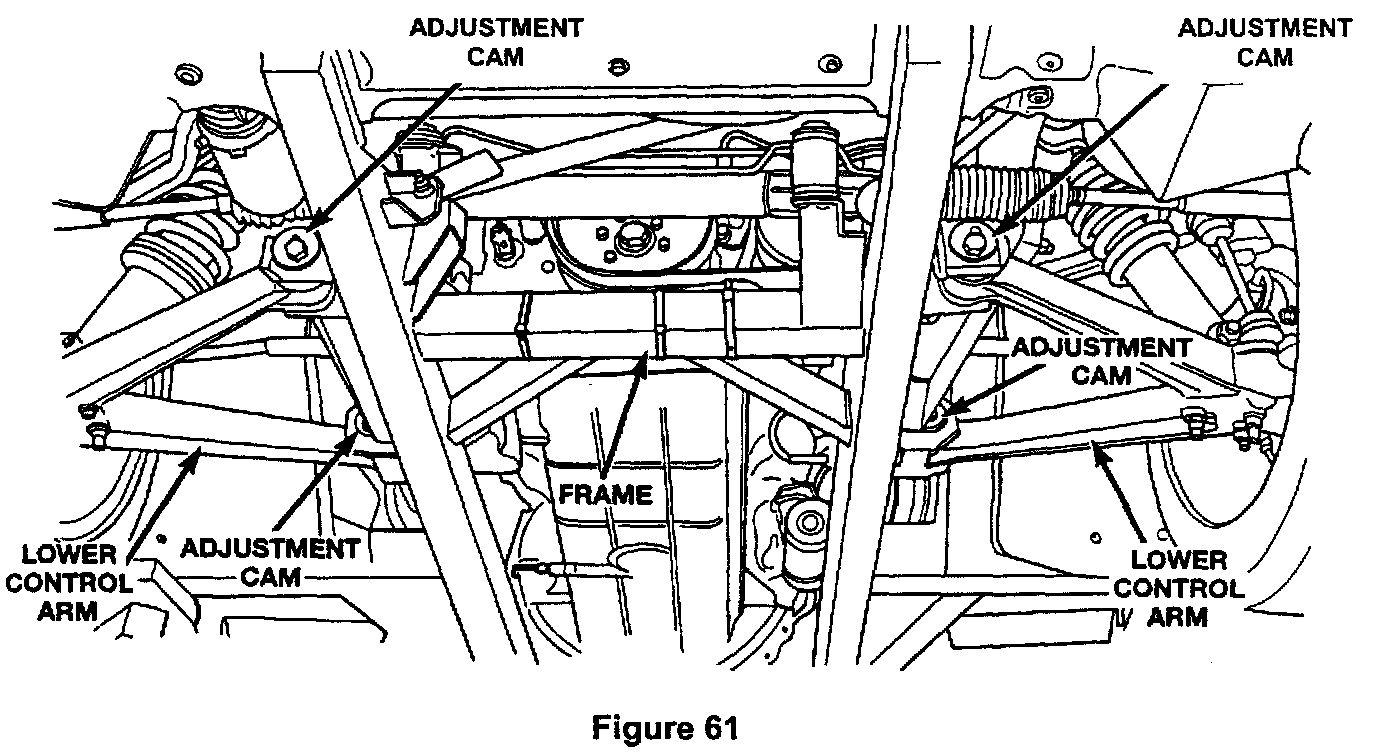 ADJUSTMENT CAM

ADJUSTMENT CAM

ADJUSTMENT CAM

FRAME

LOWER CONTROL ARM

ADJUSTMENT CAM

LOWER CONTROL ARM

Figure 61