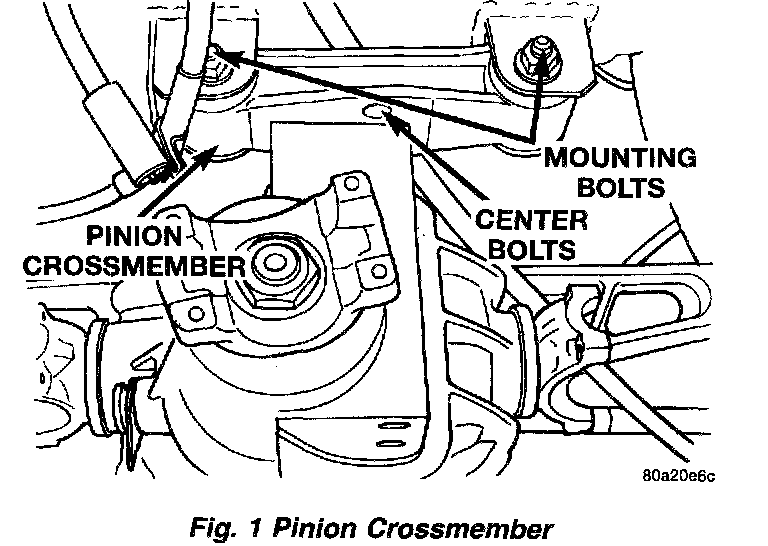 MOUNTING BOLTS

CENTER BOLTS

PINION CROSSMEMBER

80a20e6c

Fig. 1 Pinion Crossmember