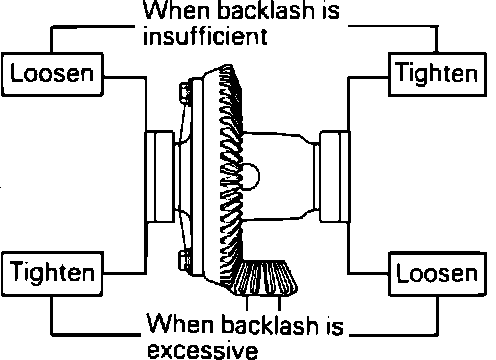 When backlash is insufficient

Loosen

Tighten

Tighten

Loosen

When backlash is excessive