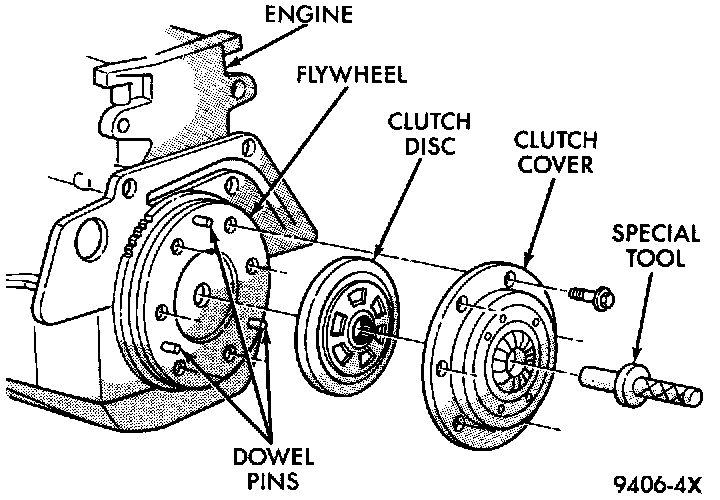 ENGINE

FLYWHEEL

CLUTCH DISC

CLUTCH COVER

SPECIAL TOOL

DOWEL PINS

9406-4X