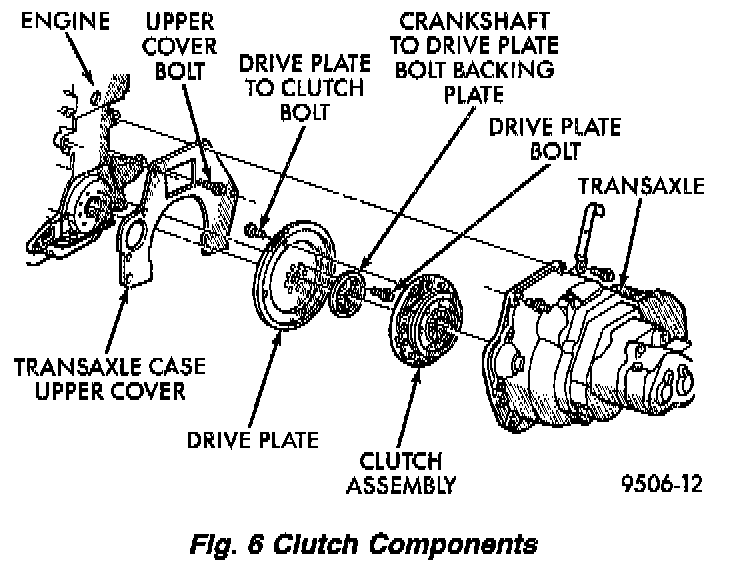 ENGINE

UPPER COVER BOLT

DRIVE PLATE TO CLUTCH BOLT

CRANKSHAFT TO DRIVE PLATE BOLT BACKING PLATE

DRIVE PLATE BOLT

TRANSAXLE

TRANSAXLE CASE UPPER COVER

DRIVE PLATE

CLUTCH ASSEMBLY

9506-12

Fig. 6 Clutch Components