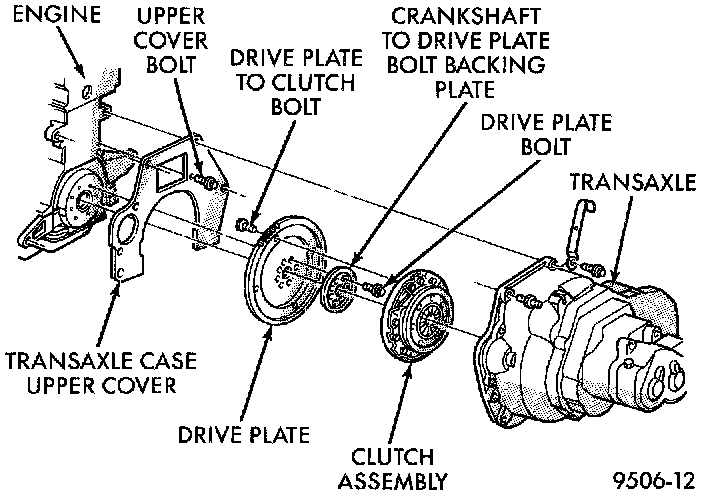 ENGINE

UPPER COVER BOLT

DRIVE PLATE TO CLUTCH BOLT

CRANKSHAFT TO DRIVE PLATE BOLT BACKING PLATE

DRIVE PLATE BOLT

TRANSAXLE

TRANSAXLE CASE UPPER COVER

DRIVE PLATE

CLUTCH ASSEMBLY

9506-12