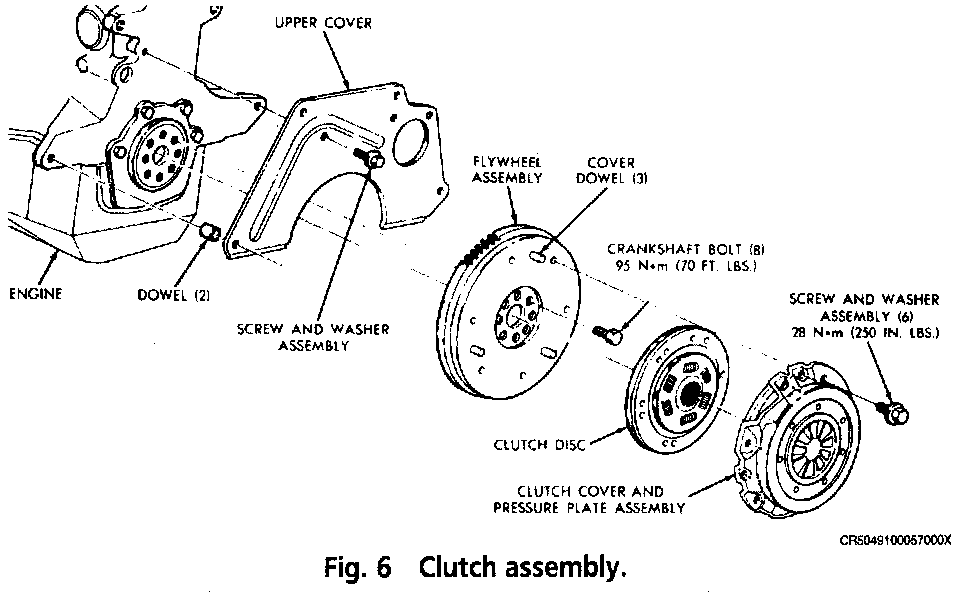 UPPER COVER

FLYWHEEL ASSEMBLY

COVER DOWEL (3)

CRANKSHAFT BOLT (8)
95 N•m (70 FT. LBS.)

SCREW AND WASHER ASSEMBLY (6)
28 N•m (250 IN. LBS.)

ENGINE

DOWEL (2)

SCREW AND WASHER ASSEMBLY

CLUTCH DISC

CLUTCH COVER AND PRESSURE PLATE ASSEMBLY

CR5049100057000X

Fig. 6 Clutch assembly.