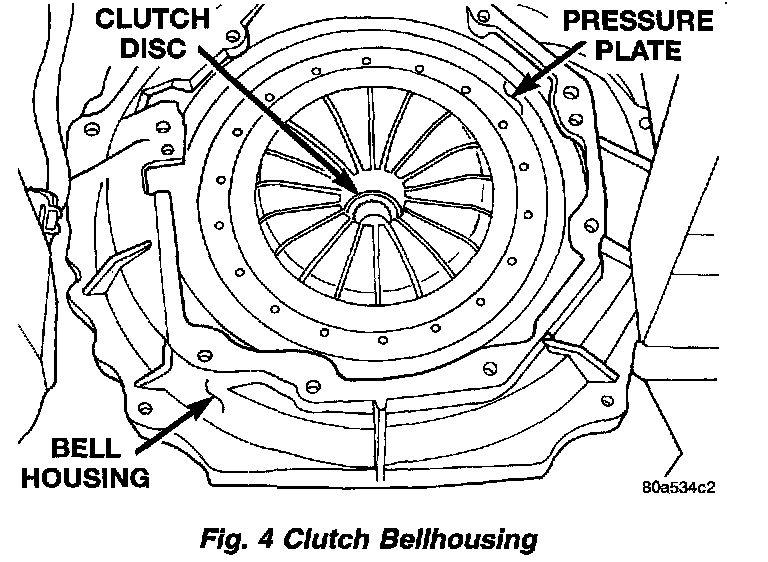 CLUTCH DISC

PRESSURE PLATE

BELL HOUSING

80a534c2

Fig. 4 Clutch Bellhousing