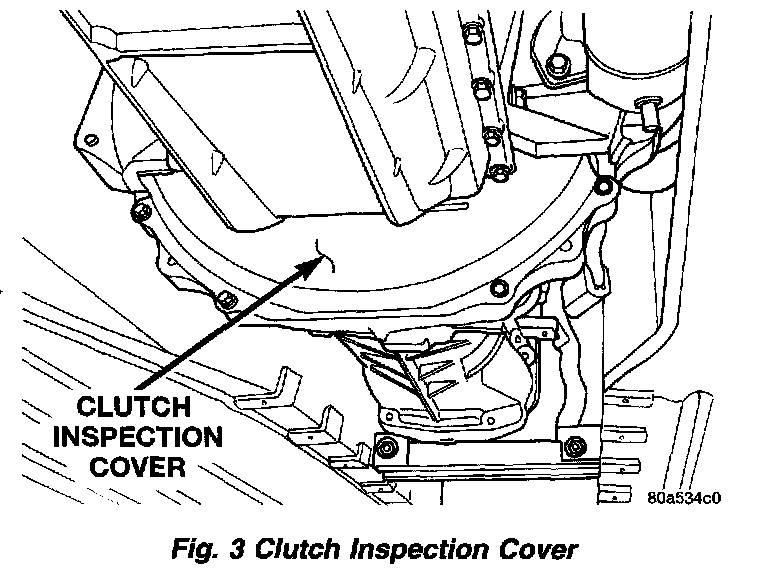 CLUTCH INSPECTION COVER

80a534c0

Fig. 3 Clutch Inspection Cover