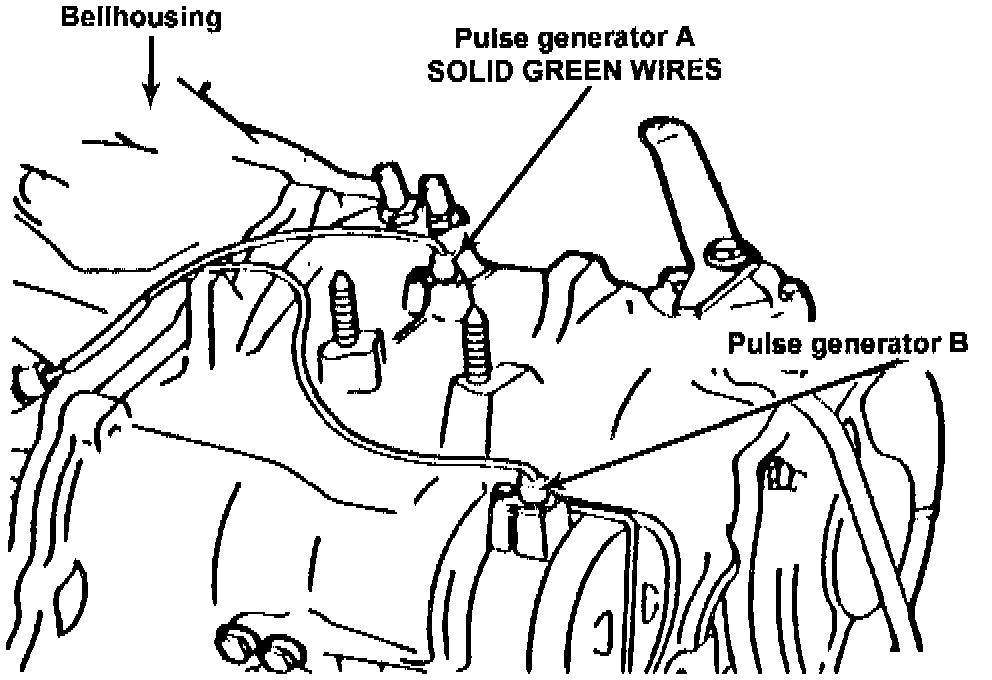 Bellhousing

Pulse generator A
SOLID GREEN WIRES

Pulse generator B