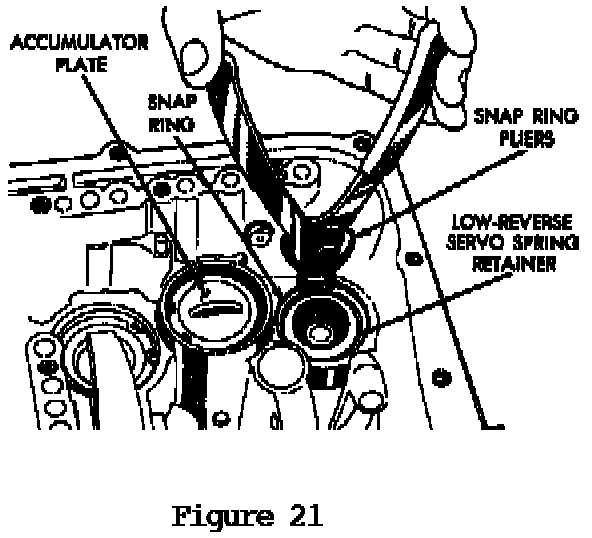 ACCUMULATOR PLATE

SNAP RING

SNAP RING PLIERS

LOW-REVERSE SERVO SPRING RETAINER

Figure 21