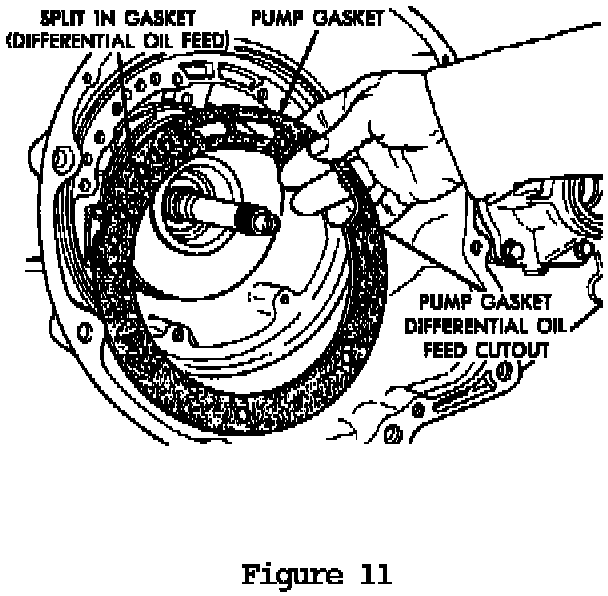 SPLIT IN GASKET (DIFFERENTIAL OIL FEED)

PUMP GASKET

PUMP GASKET DIFFERENTIAL OIL FEED CUTOUT

Figure 11