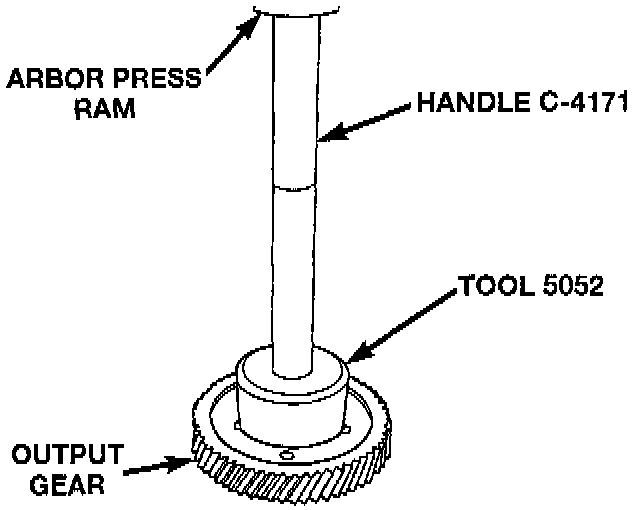 ARBOR PRESS RAM

HANDLE C-4171

TOOL 5052

OUTPUT GEAR