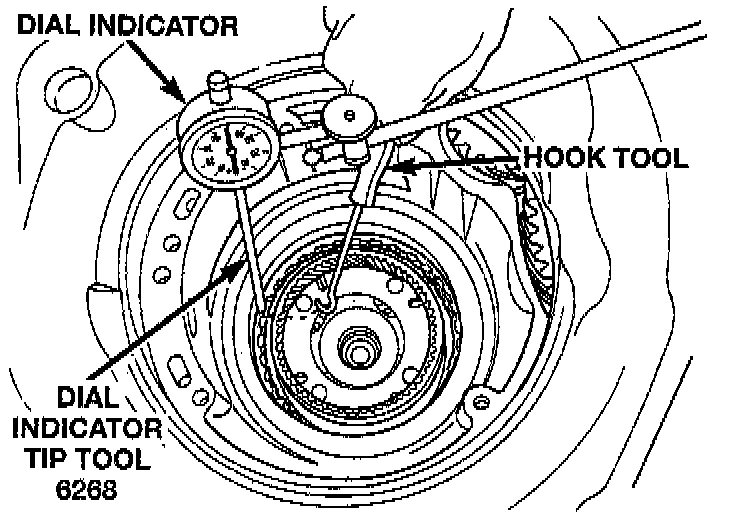 DIAL INDICATOR

HOOK TOOL

DIAL INDICATOR TIP TOOL 6268