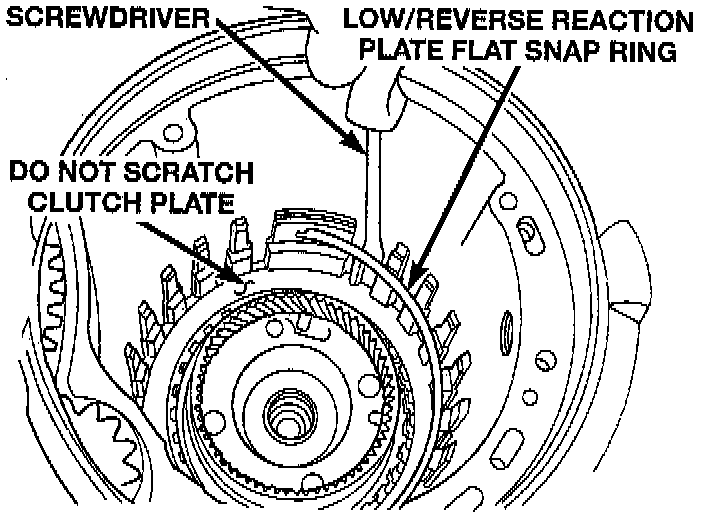 SCREWDRIVER

LOW/REVERSE REACTION PLATE FLAT SNAP RING

DO NOT SCRATCH CLUTCH PLATE