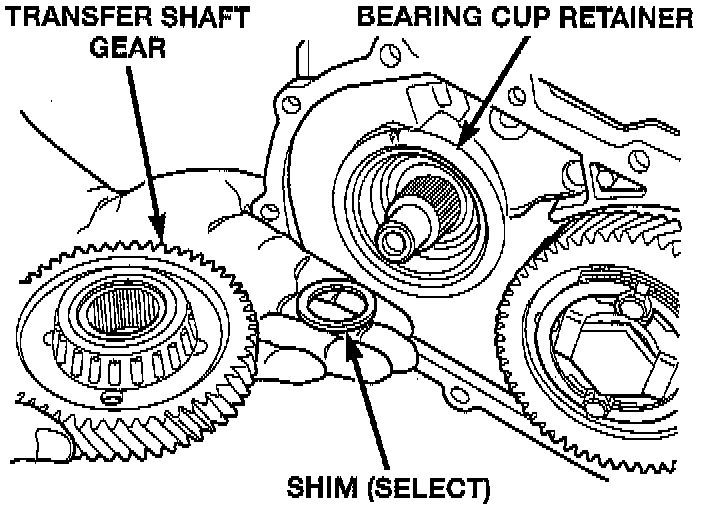 TRANSFER SHAFT GEAR

BEARING CUP RETAINER

SHIM (SELECT)