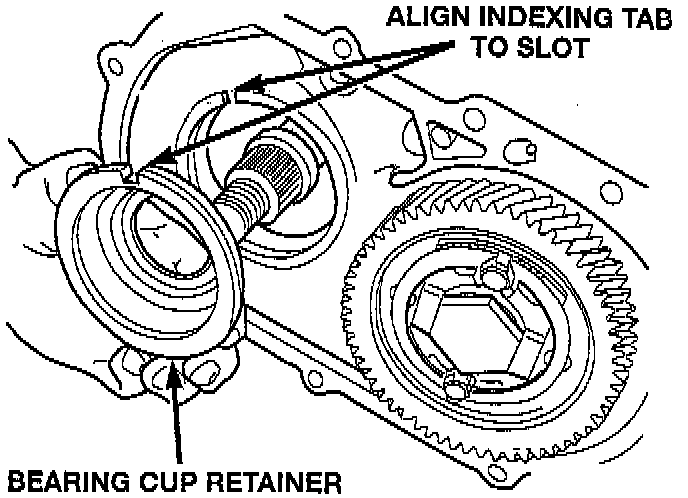 ALIGN INDEXING TAB TO SLOT

BEARING CUP RETAINER