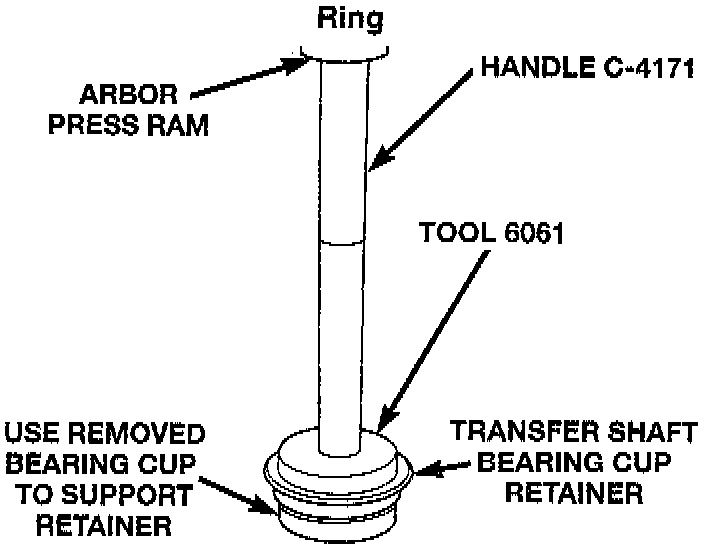 Ring

ARBOR PRESS RAM

HANDLE C-4171

TOOL 6061

USE REMOVED BEARING CUP TO SUPPORT RETAINER

TRANSFER SHAFT BEARING CUP RETAINER