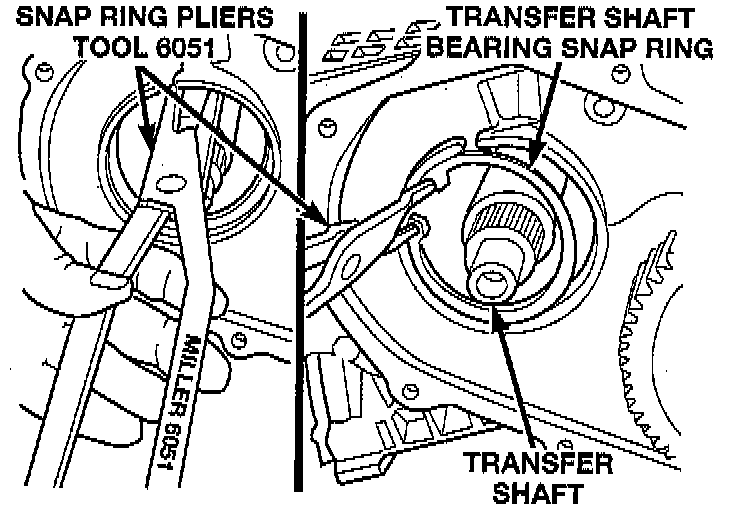 SNAP RING PLIERS
TOOL 6051

TRANSFER SHAFT
BEARING SNAP RING

MILLER 6051

TRANSFER
SHAFT