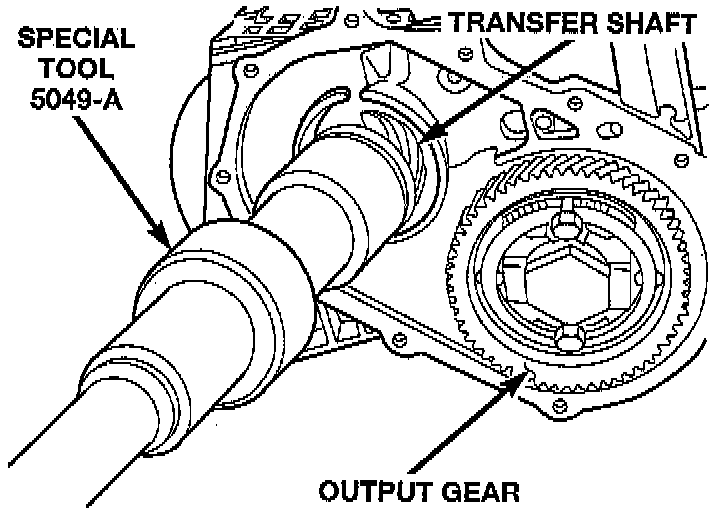 SPECIAL TOOL 5049-A

TRANSFER SHAFT

OUTPUT GEAR