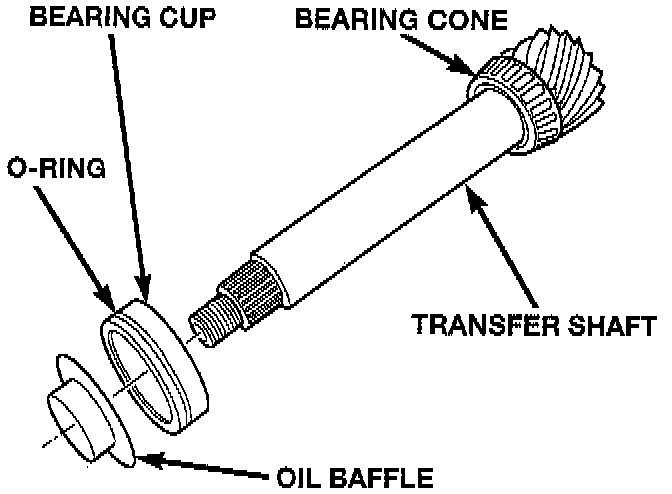 BEARING CUP
BEARING CONE
O-RING
TRANSFER SHAFT
OIL BAFFLE