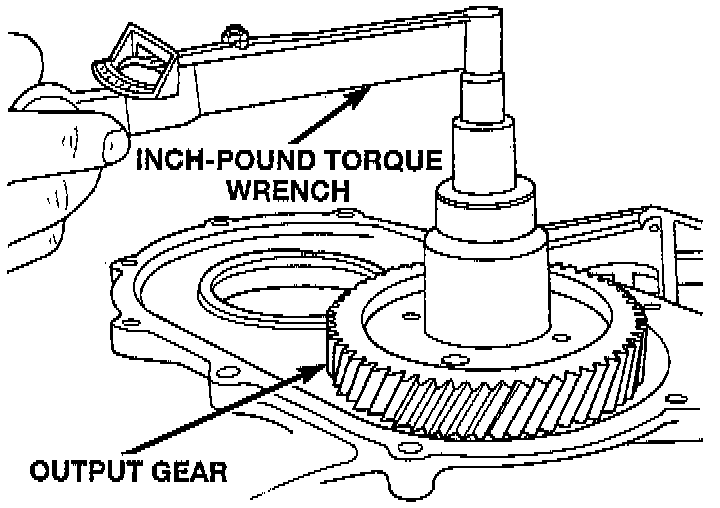 INCH-POUND TORQUE WRENCH

OUTPUT GEAR