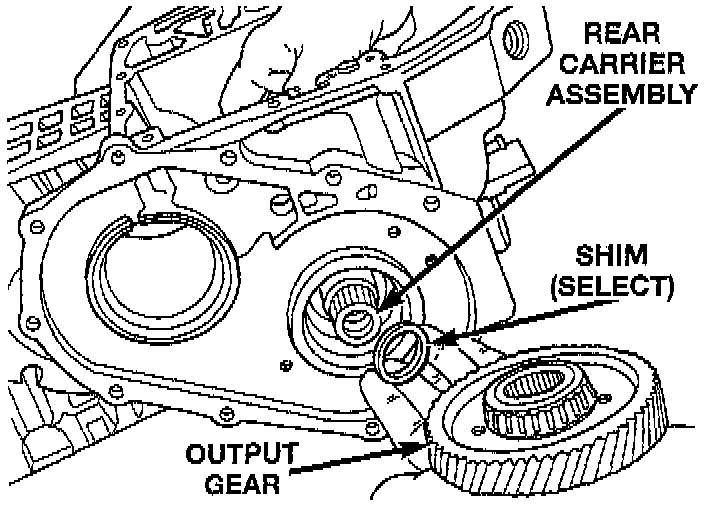 REAR CARRIER ASSEMBLY

SHIM (SELECT)

OUTPUT GEAR