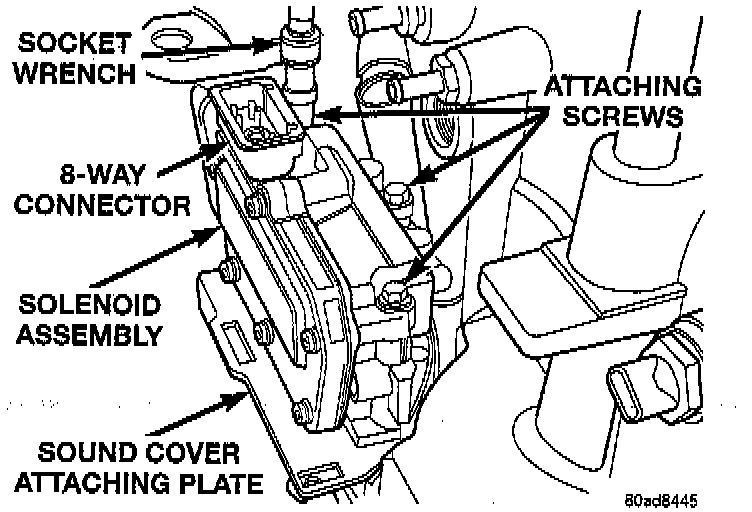 SOCKET WRENCH

ATTACHING SCREWS

8-WAY CONNECTOR

SOLENOID ASSEMBLY

SOUND COVER ATTACHING PLATE

80ad8445