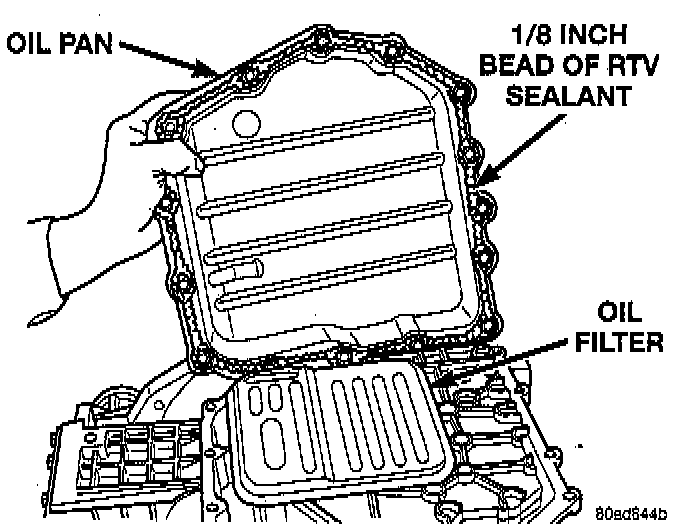 OIL PAN

1/8 INCH BEAD OF RTV SEALANT

OIL FILTER

80ad844b