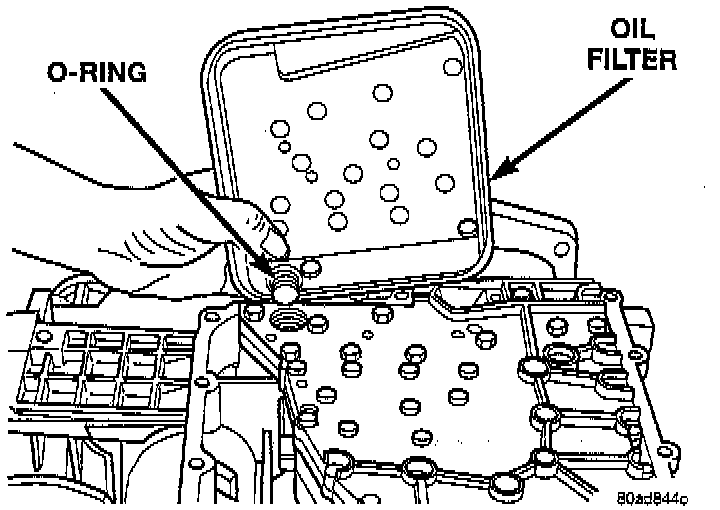 O-RING

OIL FILTER

80ad844c