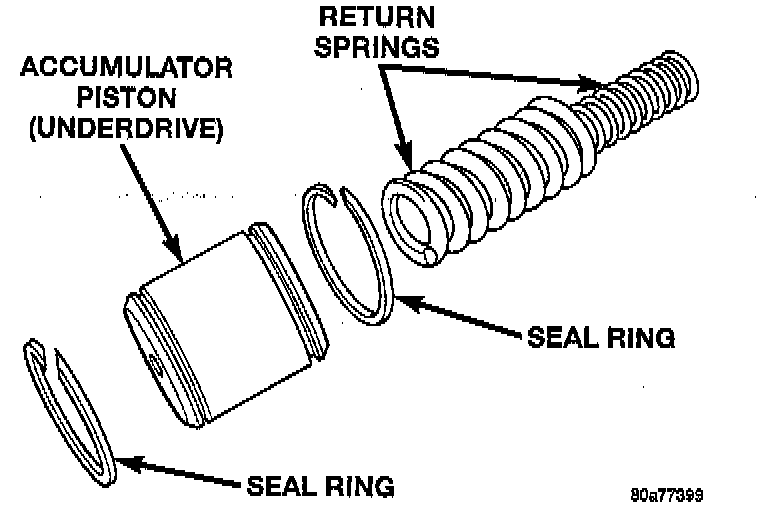 RETURN SPRINGS

ACCUMULATOR PISTON (UNDERDRIVE)

SEAL RING

SEAL RING

80a77399