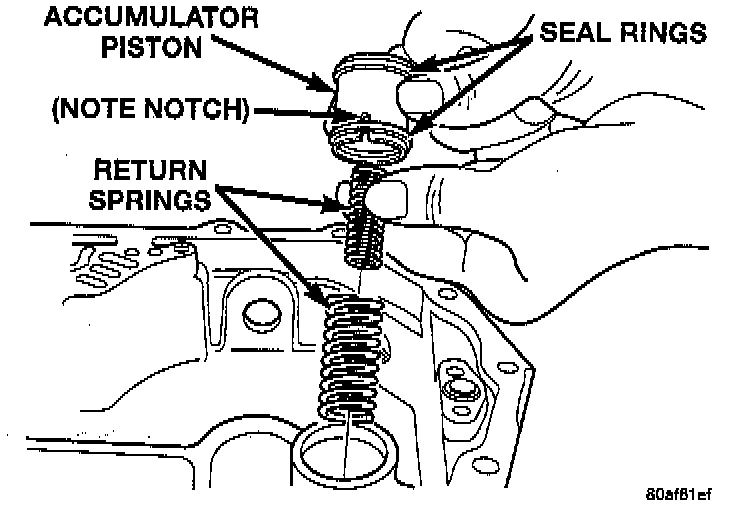 ACCUMULATOR PISTON

SEAL RINGS

(NOTE NOTCH)

RETURN SPRINGS

80af81ef