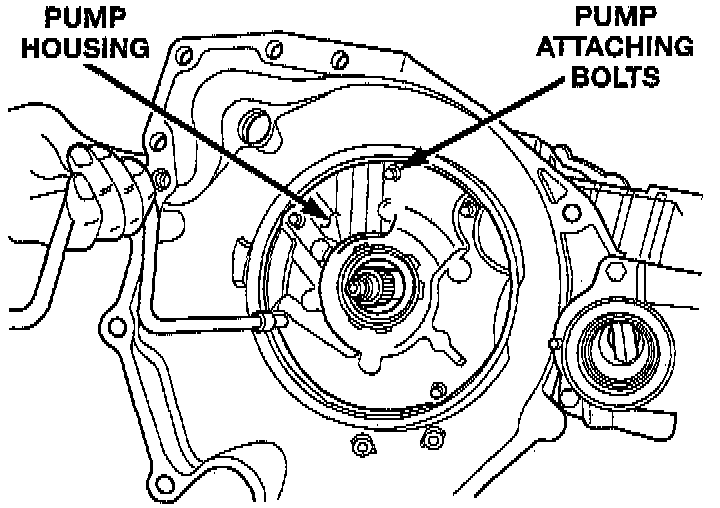 PUMP HOUSING

PUMP ATTACHING BOLTS