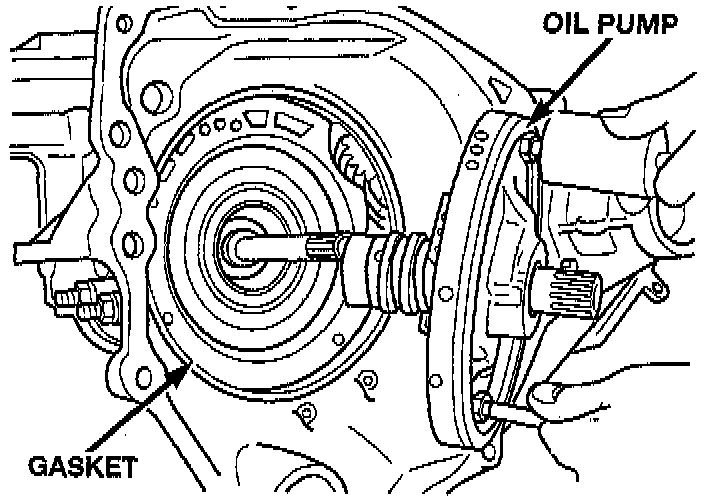 OIL PUMP

GASKET