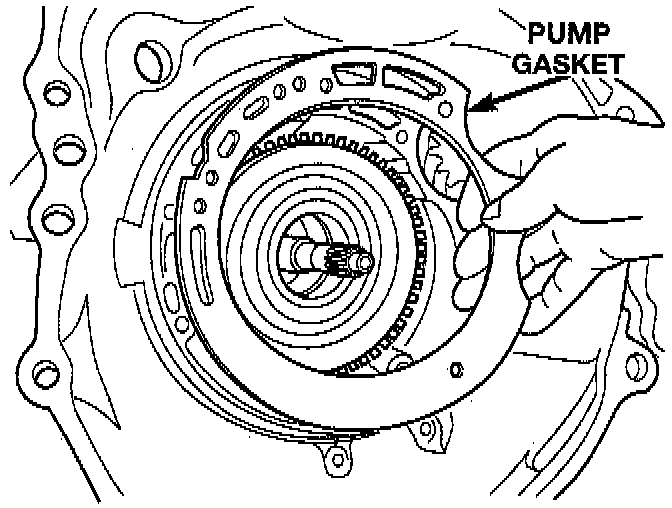 PUMP
GASKET