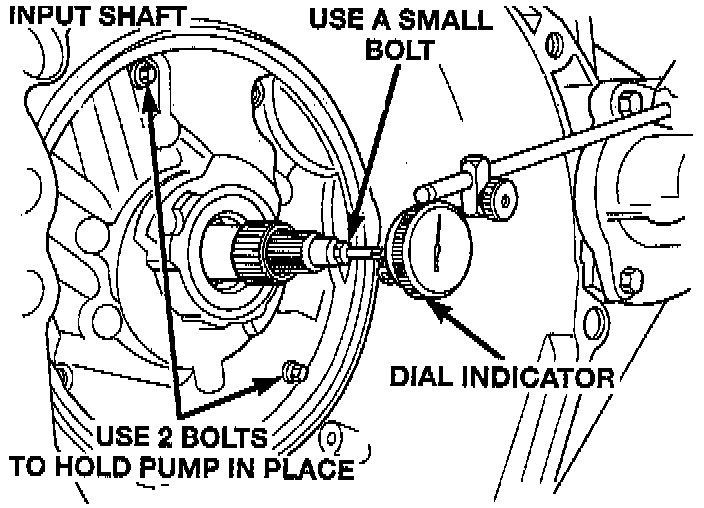 INPUT SHAFT

USE A SMALL BOLT

DIAL INDICATOR

USE 2 BOLTS TO HOLD PUMP IN PLACE