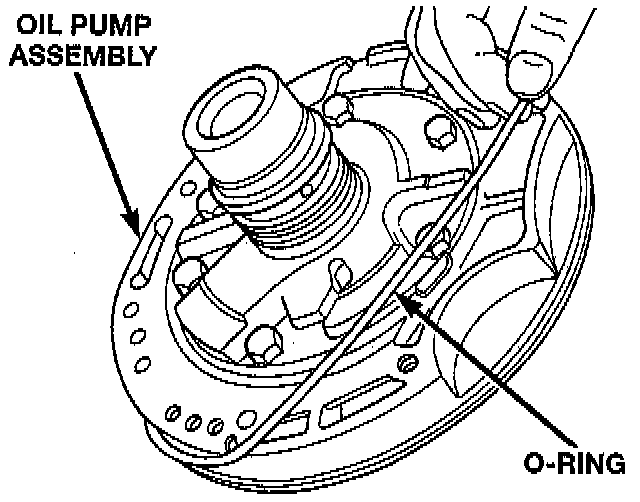 OIL PUMP ASSEMBLY

O-RING