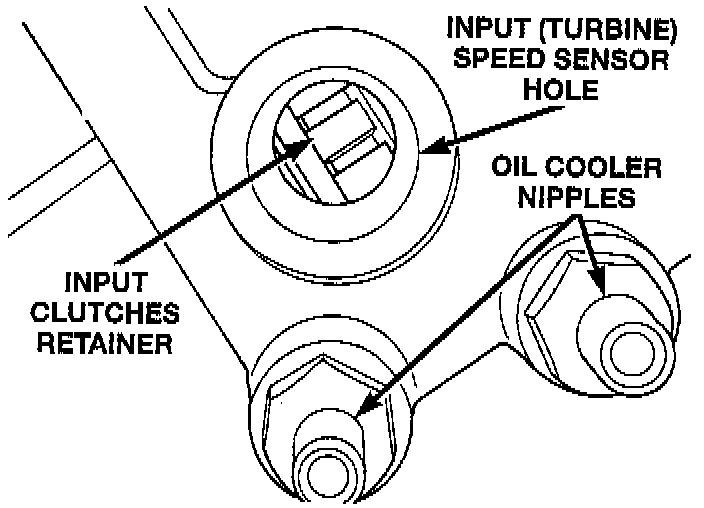 INPUT (TURBINE) SPEED SENSOR HOLE

OIL COOLER NIPPLES

INPUT CLUTCHES RETAINER