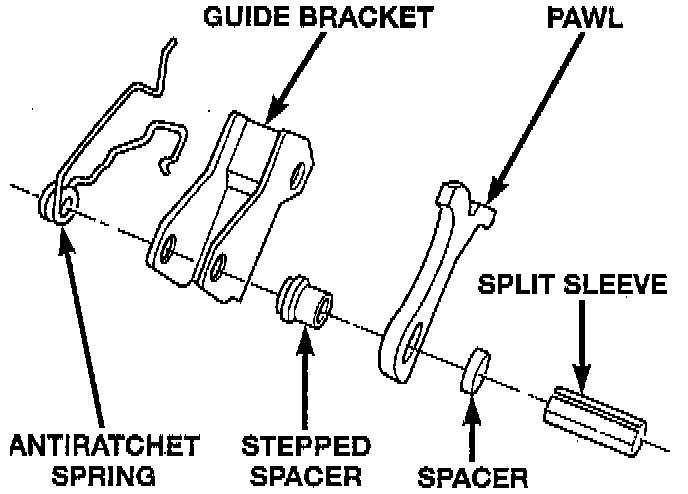 GUIDE BRACKET

PAWL

SPLIT SLEEVE

ANTIRATCHET SPRING

STEPPED SPACER

SPACER