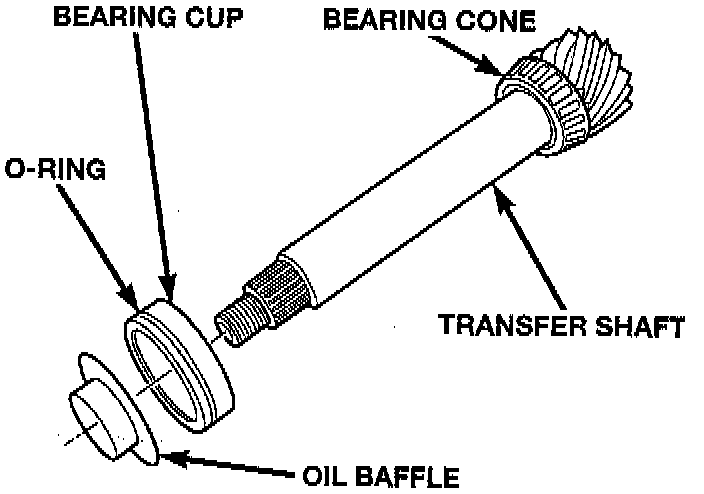 BEARING CUP

BEARING CONE

O-RING

TRANSFER SHAFT

OIL BAFFLE