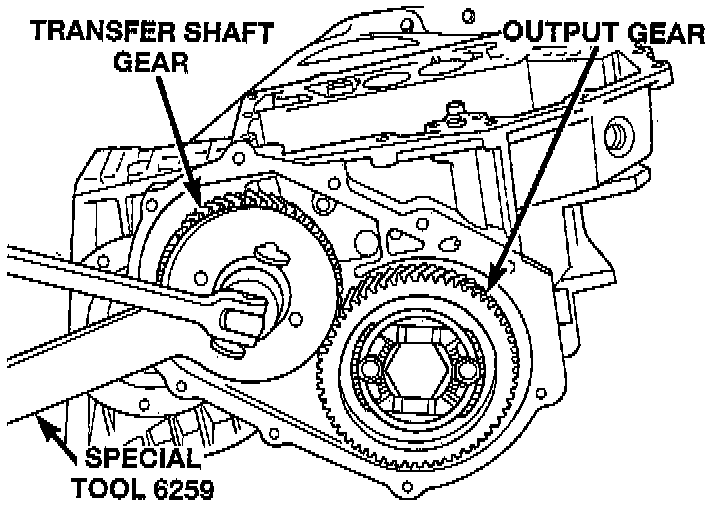 TRANSFER SHAFT GEAR

OUTPUT GEAR

SPECIAL TOOL 6259