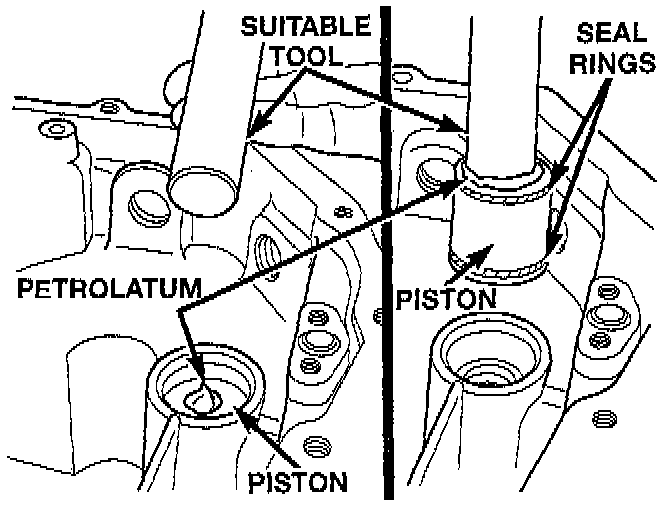 SUITABLE TOOL

SEAL RINGS

PETROLATUM

PISTON

PISTON