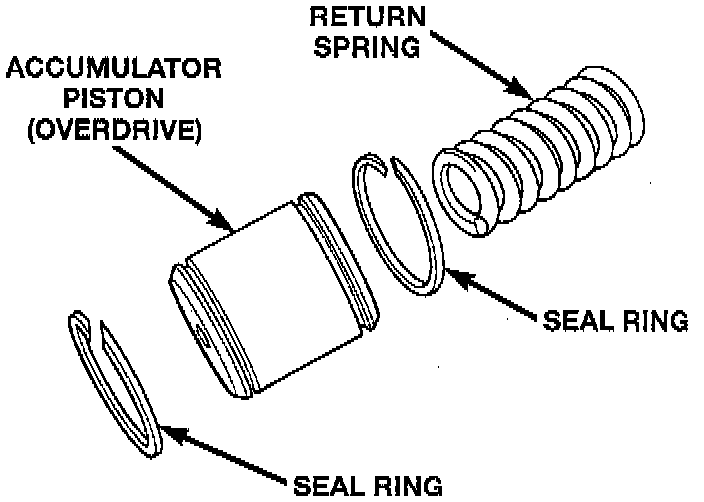 RETURN SPRING

ACCUMULATOR PISTON (OVERDRIVE)

SEAL RING

SEAL RING